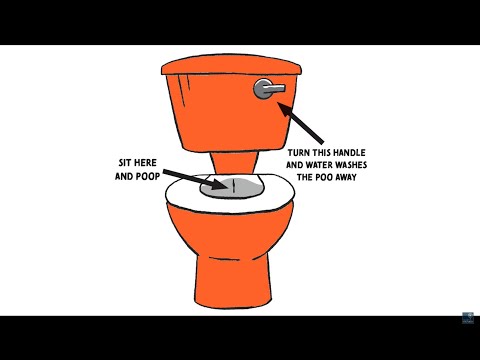 SIT HERE AND POOP

TURN THIS HANDLE AND WATER WASHES THE POO AWAY