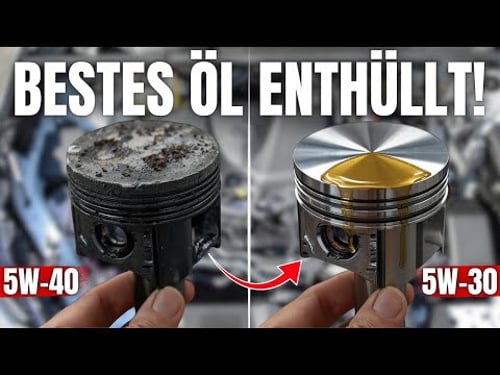 BESTES ÖL ENTHÜLLT!

5W-40

5W-30