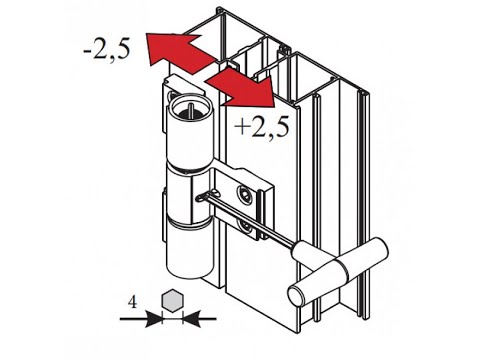 -2,5

+2,5

4