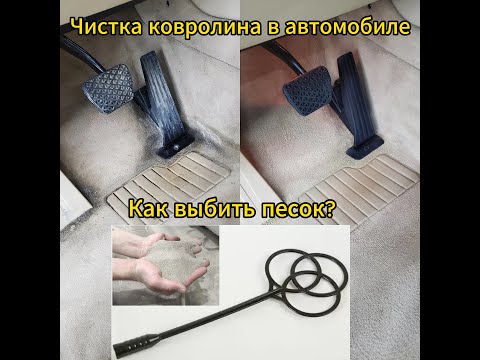 Чистка ковролина в автомобиле

Как выбить песок?