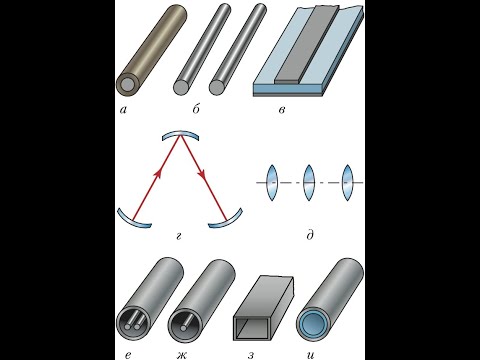 а
б
в
г
д
е
ж
з
и