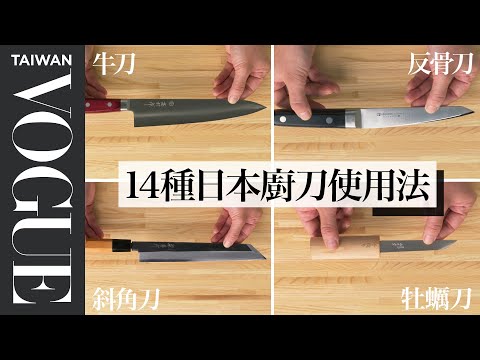 TAIWAN
VOGUE

牛刀

反骨刀

14種日本廚刀使用法

斜角刀

牡蠣刀