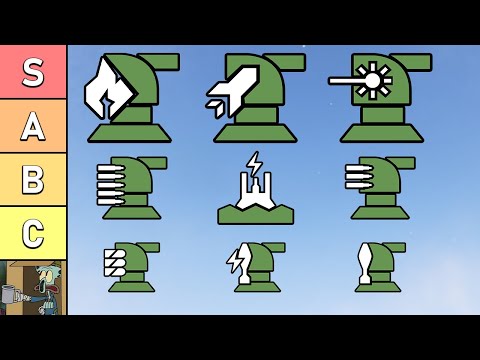 S
A
B
C