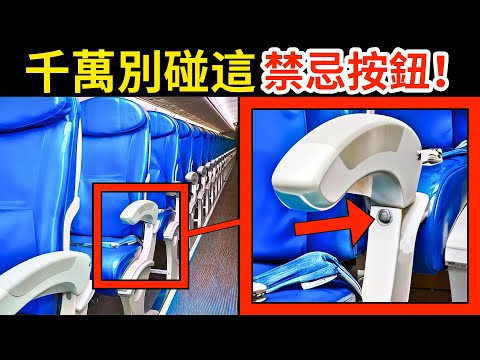 千萬別碰這 禁忌按鈕!