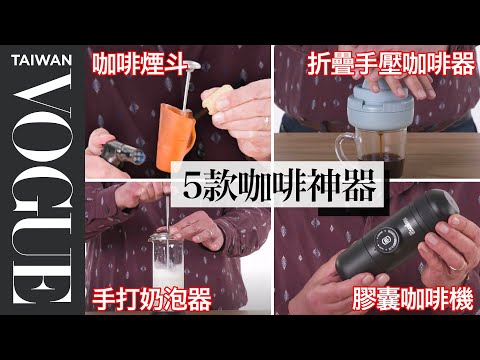 TAIWAN
VOGUE

咖啡煙斗

折疊手壓咖啡器

5款咖啡神器

手打奶泡器

膠囊咖啡機