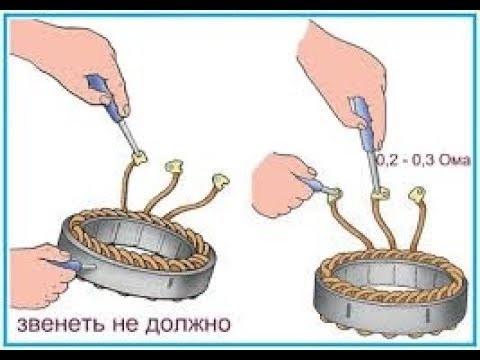 0,2 - 0,3 Ома

звенеть не должно